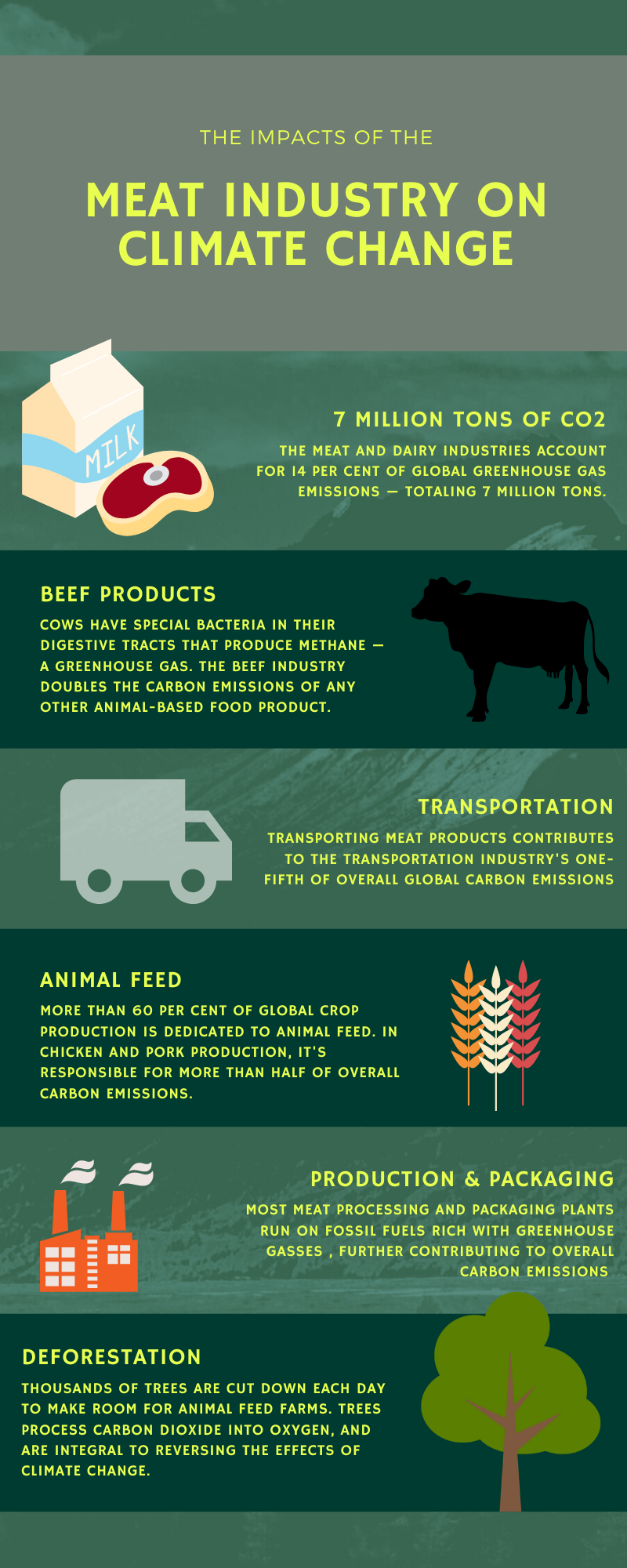 THE IMPACTS OF THE

MEAT INDUSTRY ON CLIMATE CHANGE

MILK

7 MILLION TONS OF CO2

THE MEAT AND DAIRY INDUSTRIES ACCOUNT FOR 14 PER CENT OF GLOBAL GREENHOUSE GAS EMISSIONS — TOTALING 7 MILLION TONS.

BEEF PRODUCTS

COWS HAVE SPECIAL BACTERIA IN THEIR DIGESTIVE TRACTS THAT PRODUCE METHANE — A GREENHOUSE GAS. THE BEEF INDUSTRY DOUBLES THE CARBON EMISSIONS OF ANY OTHER ANIMAL-BASED FOOD PRODUCT.

TRANSPORTATION

TRANSPORTING MEAT PRODUCTS CONTRIBUTES TO THE TRANSPORTATION INDUSTRY'S ONE-FIFTH OF OVERALL GLOBAL CARBON EMISSIONS

ANIMAL FEED

MORE THAN 60 PER CENT OF GLOBAL CROP PRODUCTION IS DEDICATED TO ANIMAL FEED. IN CHICKEN AND PORK PRODUCTION, IT'S RESPONSIBLE FOR MORE THAN HALF OF OVERALL CARBON EMISSIONS.

PRODUCTION & PACKAGING

MOST MEAT PROCESSING AND PACKAGING PLANTS RUN ON FOSSIL FUELS RICH WITH GREENHOUSE GASSES , FURTHER CONTRIBUTING TO OVERALL CARBON EMISSIONS

DEFORESTATION

THOUSANDS OF TREES ARE CUT DOWN EACH DAY TO MAKE ROOM FOR ANIMAL FEED FARMS. TREES PROCESS CARBON DIOXIDE INTO OXYGEN, AND ARE INTEGRAL TO REVERSING THE EFFECTS OF CLIMATE CHANGE.